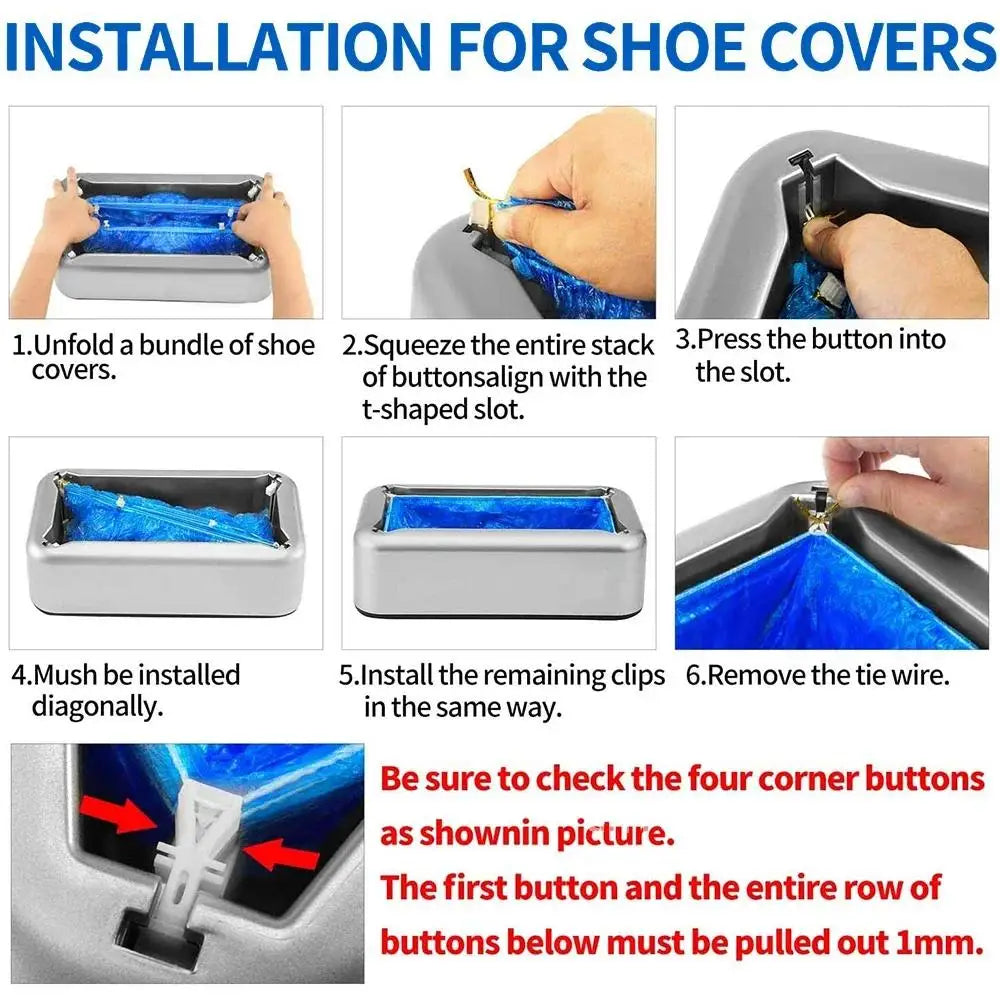 INSTALLATION FOR SHOE COVERS

1.Unfold a bundle of shoe covers.

2.Squeeze the entire stack of buttonsalign with the t-shaped slot.

3.Press the button into the slot.

4.Mush be installed diagonally.

5.Install the remaining clips in the same way.

6.Remove the tie wire.

Be sure to check the four corner buttons as shownin picture.
The first button and the entire row of buttons below must be pulled out 1mm.